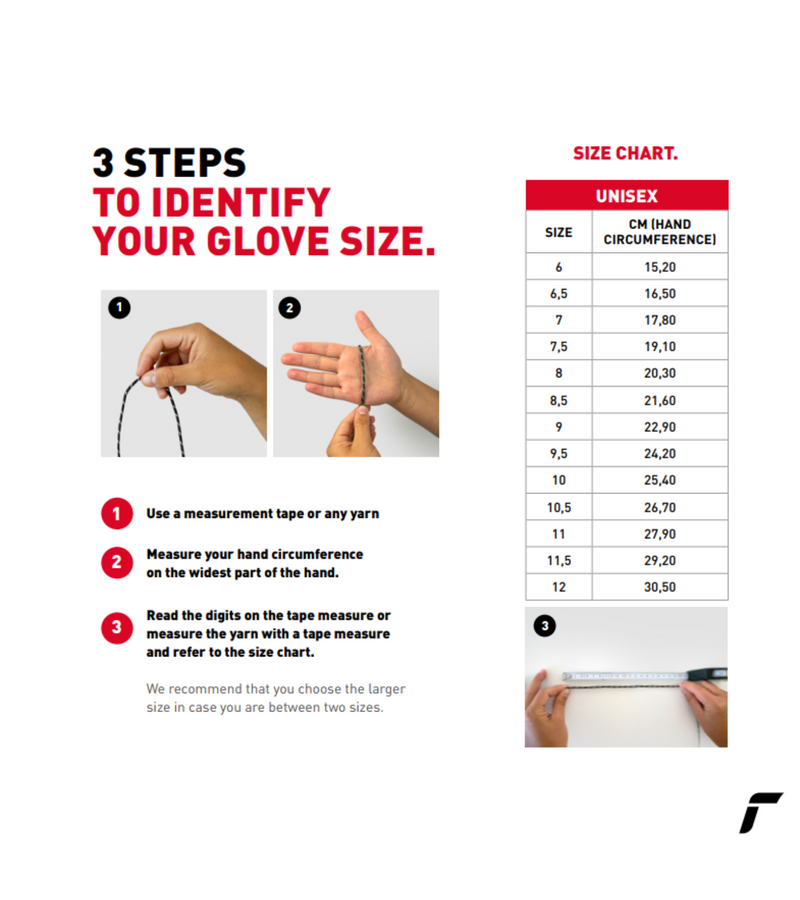 3 STEPS
TO IDENTIFY
YOUR GLOVE SIZE.

1

2

1 Use a measurement tape or any yarn

2 Measure your hand circumference on the widest part of the hand.

3 Read the digits on the tape measure or measure the yarn with a tape measure and refer to the size chart.

We recommend that you choose the larger size in case you are between two sizes.

SIZE CHART.

| UNISEX | |
|---|---|
| SIZE | CM (HAND CIRCUMFERENCE) |
| 6 | 15,20 |
| 6,5 | 16,50 |
| 7 | 17,80 |
| 7,5 | 19,10 |
| 8 | 20,30 |
| 8,5 | 21,60 |
| 9 | 22,90 |
| 9,5 | 24,20 |
| 10 | 25,40 |
| 10,5 | 26,70 |
| 11 | 27,90 |
| 11,5 | 29,20 |
| 12 | 30,50 |

3