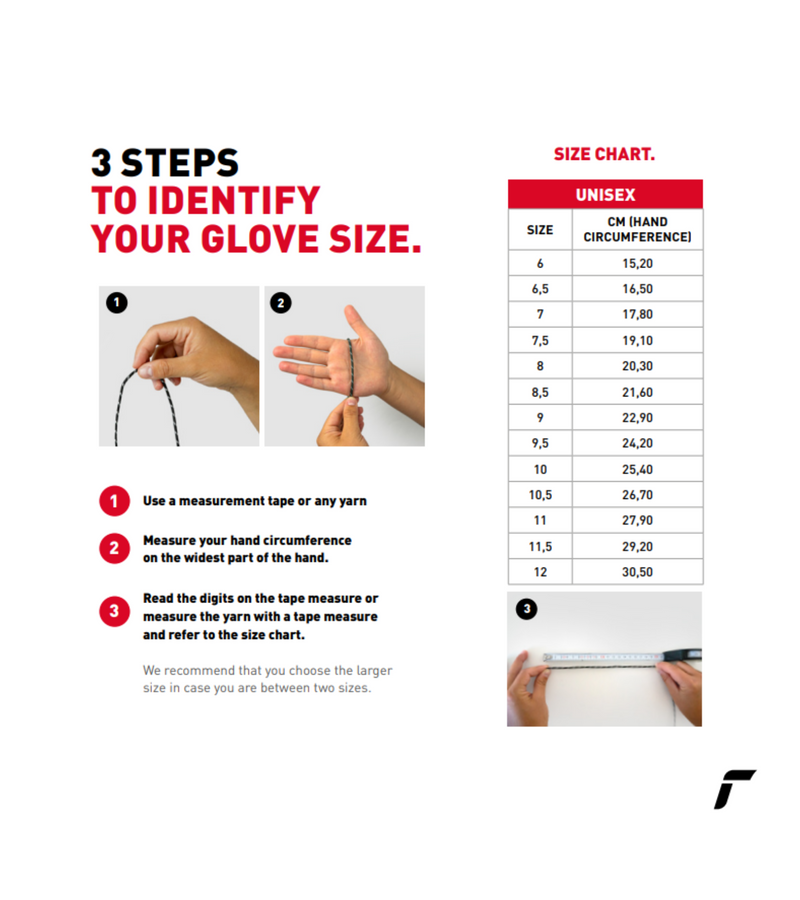 3 STEPS
TO IDENTIFY
YOUR GLOVE SIZE.

1

2

1 Use a measurement tape or any yarn

2 Measure your hand circumference on the widest part of the hand.

3 Read the digits on the tape measure or measure the yarn with a tape measure and refer to the size chart.

We recommend that you choose the larger size in case you are between two sizes.

SIZE CHART.

| UNISEX | |
|---|---|
| SIZE | CM (HAND CIRCUMFERENCE) |
| 6 | 15,20 |
| 6,5 | 16,50 |
| 7 | 17,80 |
| 7,5 | 19,10 |
| 8 | 20,30 |
| 8,5 | 21,60 |
| 9 | 22,90 |
| 9,5 | 24,20 |
| 10 | 25,40 |
| 10,5 | 26,70 |
| 11 | 27,90 |
| 11,5 | 29,20 |
| 12 | 30,50 |

3