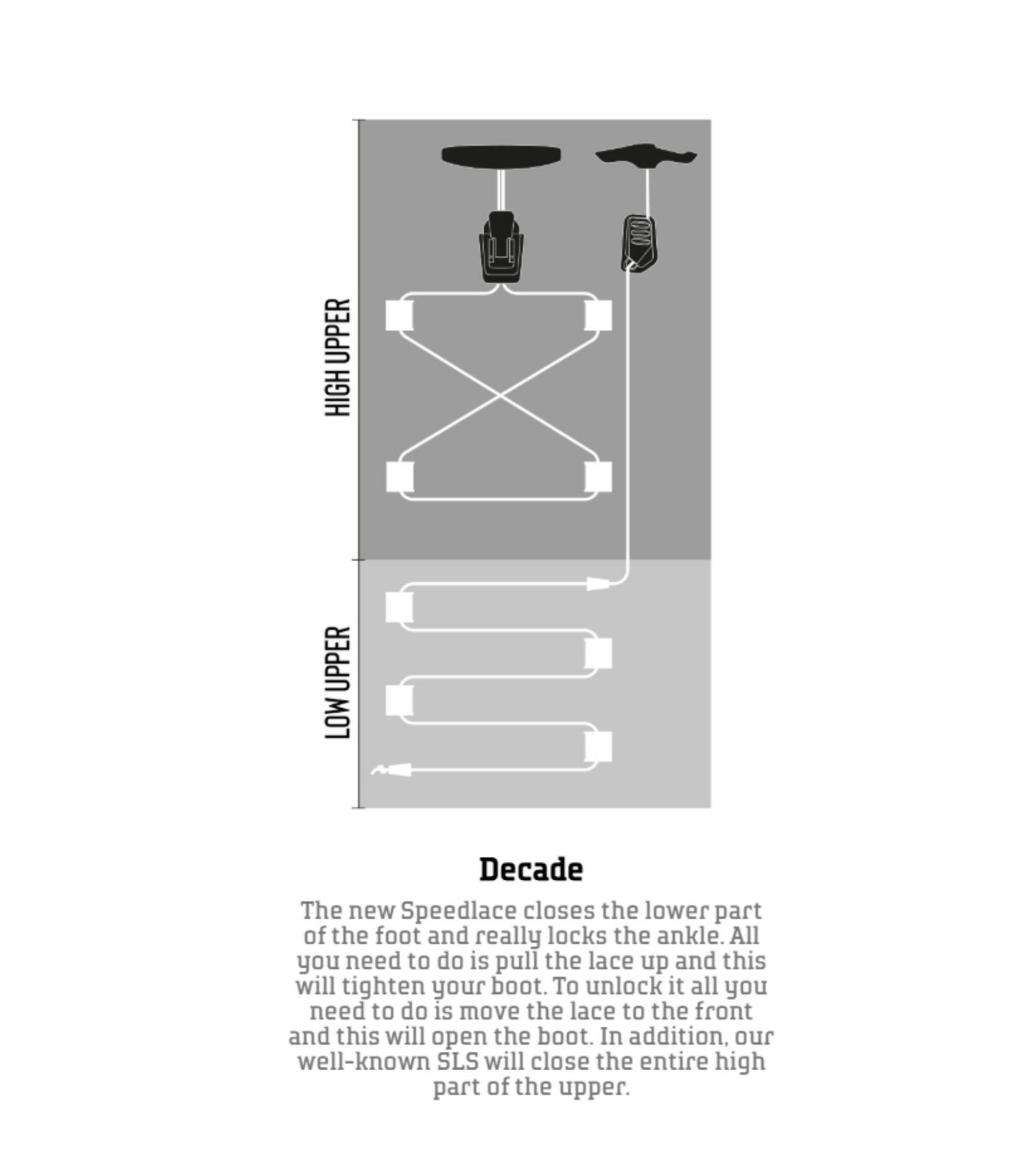 HIGH UPPER

LOW UPPER

Decade

The new Speedlace closes the lower part of the foot and really locks the ankle. All you need to do is pull the lace up and this will tighten your boot. To unlock it all you need to do is move the lace to the front and this will open the boot. In addition, our well-known SLS will close the entire high part of the upper.